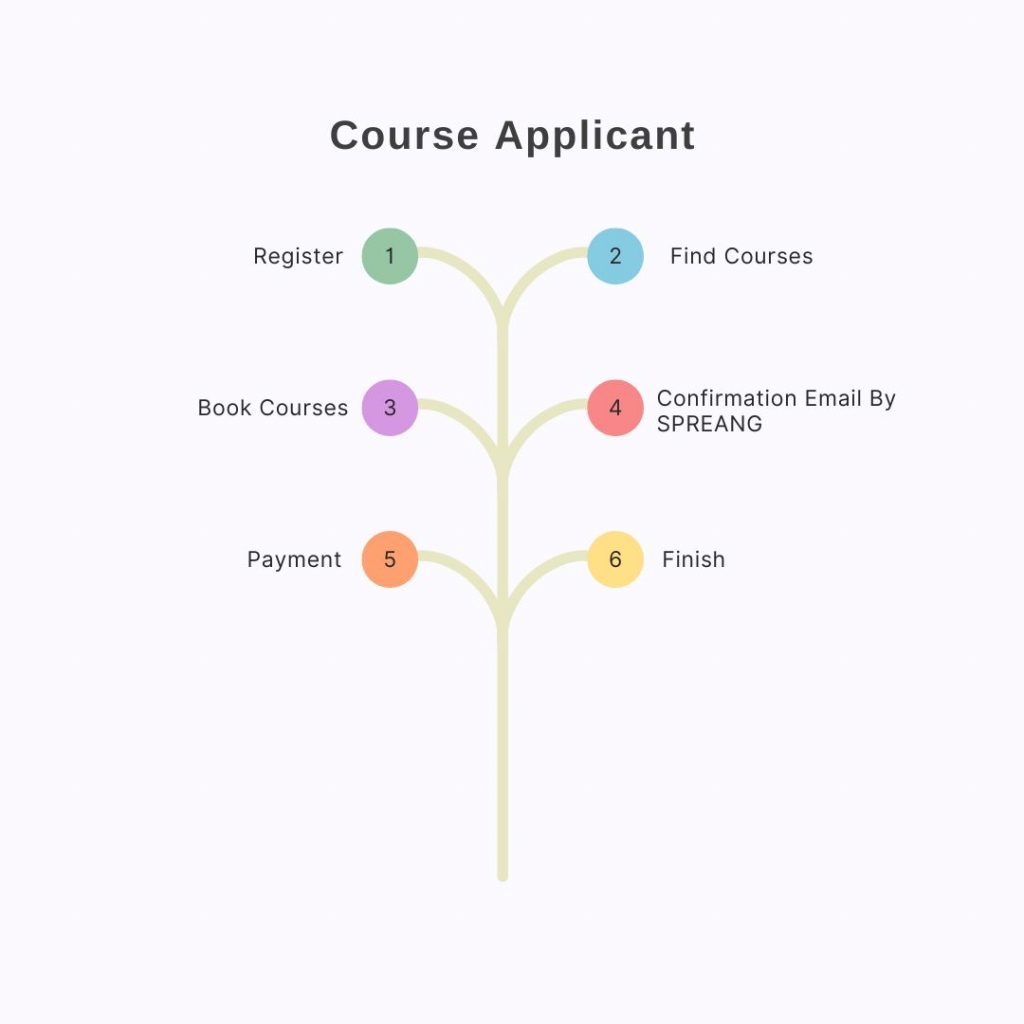 Course Applicant

Register 1

2 Find Courses

Book Courses 3

4 Confirmation Email By SPREANG

Payment 5

6 Finish